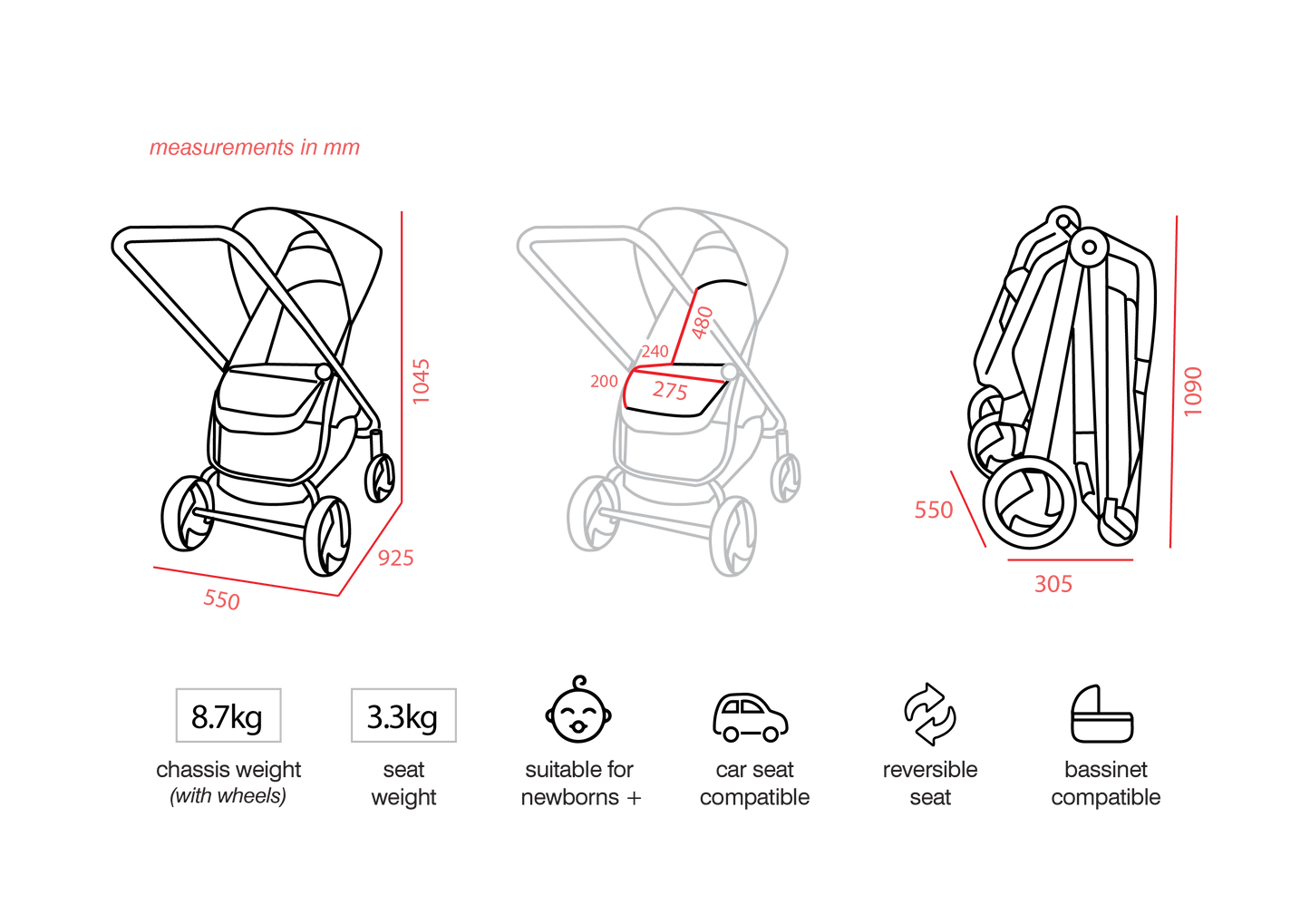 measurements in mm

1045
925
550

480
240
200
275

1090
550
305

8.7kg
chassis weight
(with wheels)

3.3kg
seat weight

suitable for newborns +

car seat compatible

reversible seat

bassinet compatible