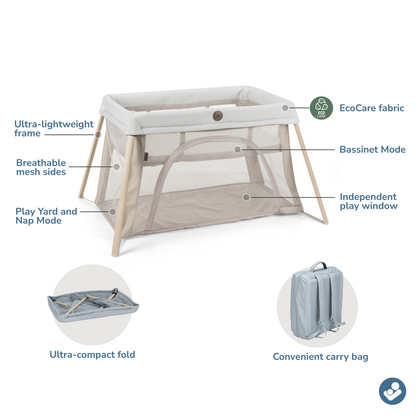 Ultra-lightweight frame

Breathable mesh sides

Play Yard and Nap Mode

ECO CARE

EcoCare fabric

Bassinet Mode

Independent play window

Ultra-compact fold

Convenient carry bag