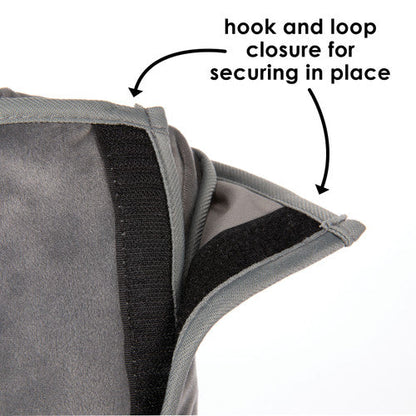 hook and loop closure for securing in place