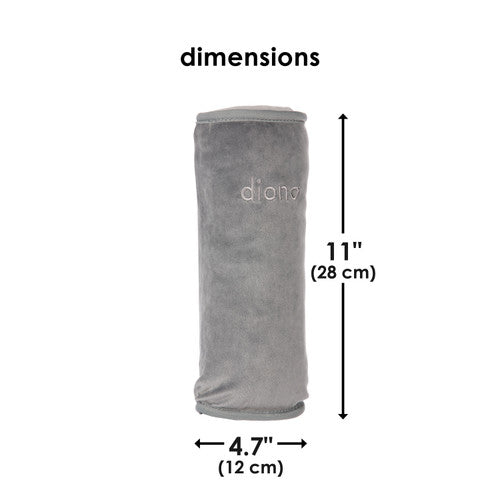 dimensions

diono

11"
(28 cm)

4.7"
(12 cm)