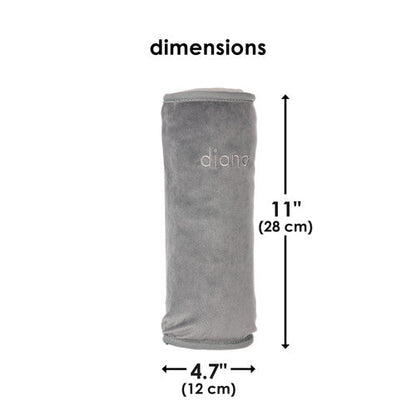 dimensions

diono

11"
(28 cm)

4.7"
(12 cm)